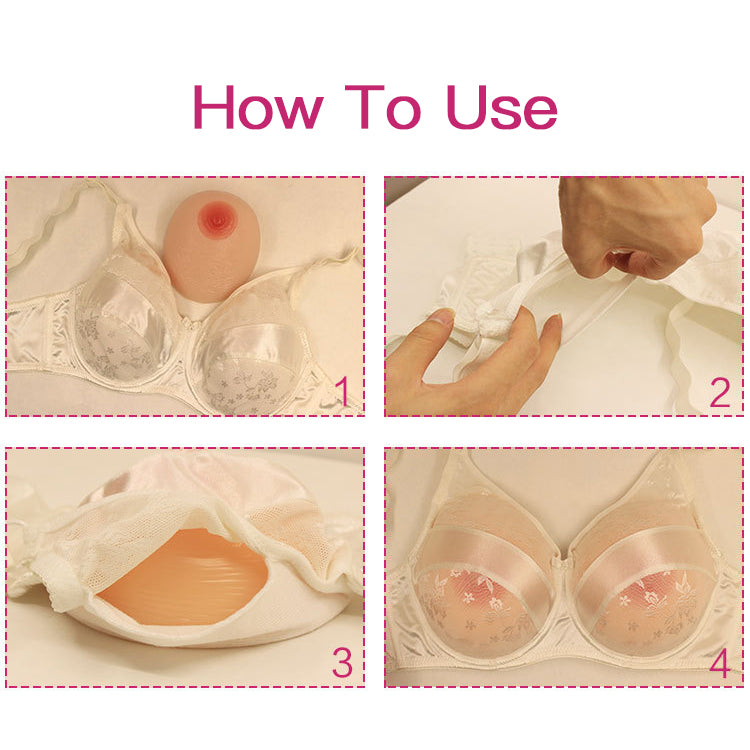 How To Use

1

2

3

4